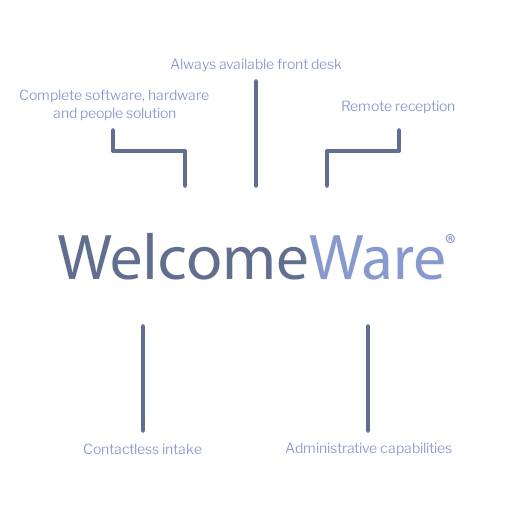 Always available front desk

Complete software, hardware and people solution

Remote reception

WelcomeWare®

Contactless intake

Administrative capabilities